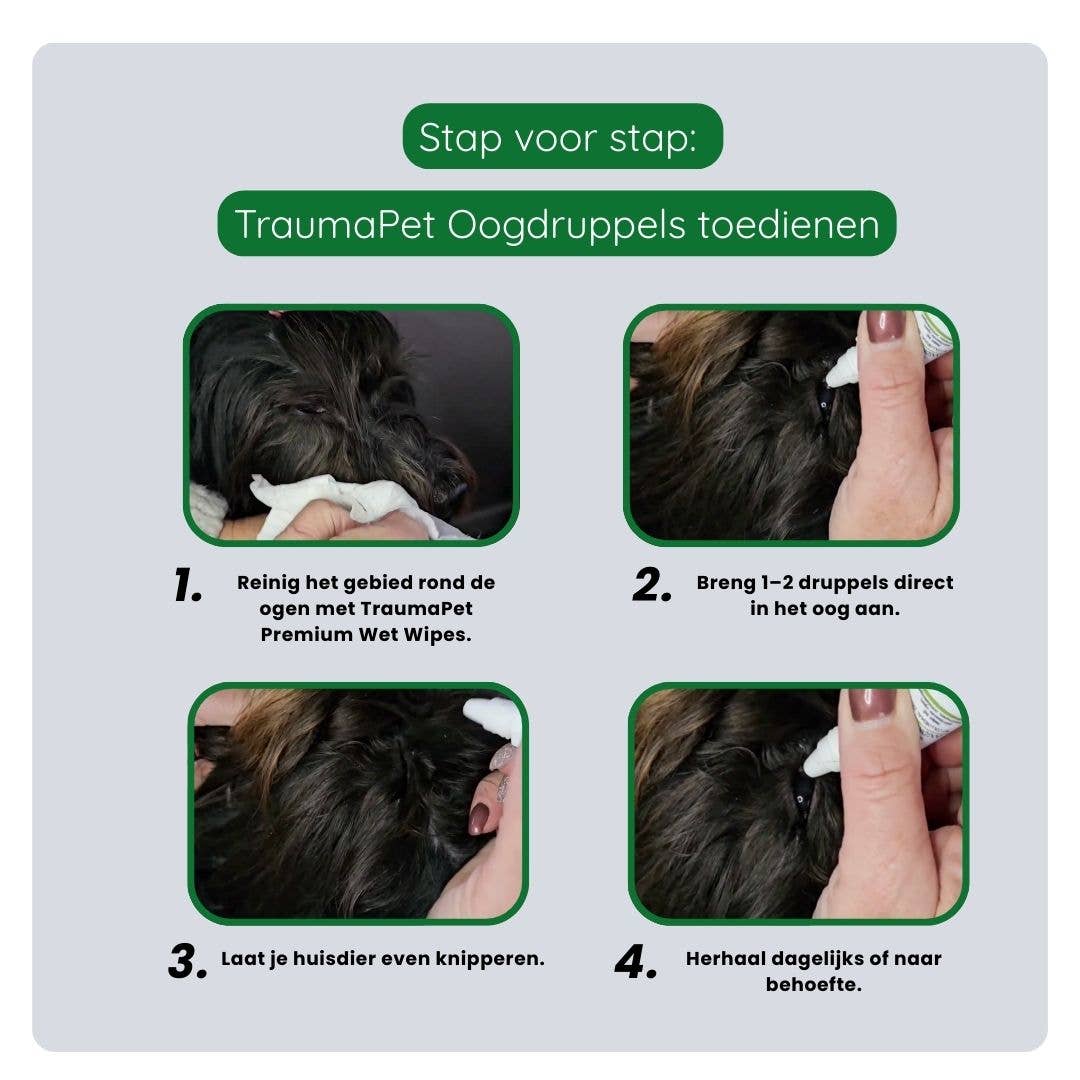 Stap voor stap:

TraumaPet Oogdruppels toedienen

1. Reinig het gebied rond de ogen met TraumaPet Premium Wet Wipes.

2. Breng 1–2 druppels direct in het oog aan.

3. Laat je huisdier even knipperen.

4. Herhaal dagelijks of naar behoefte.